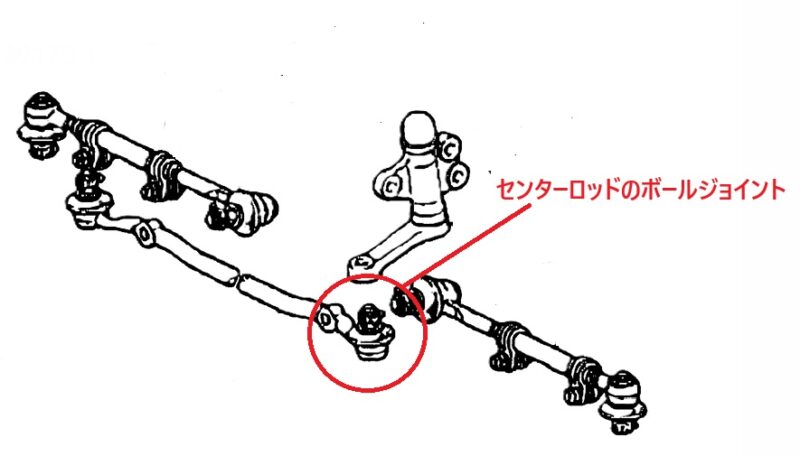 センターロッドのボールジョイント