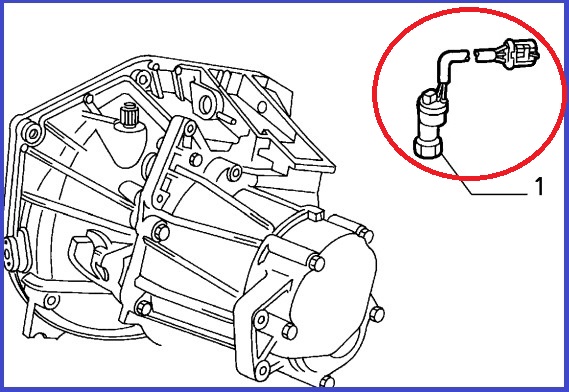 1